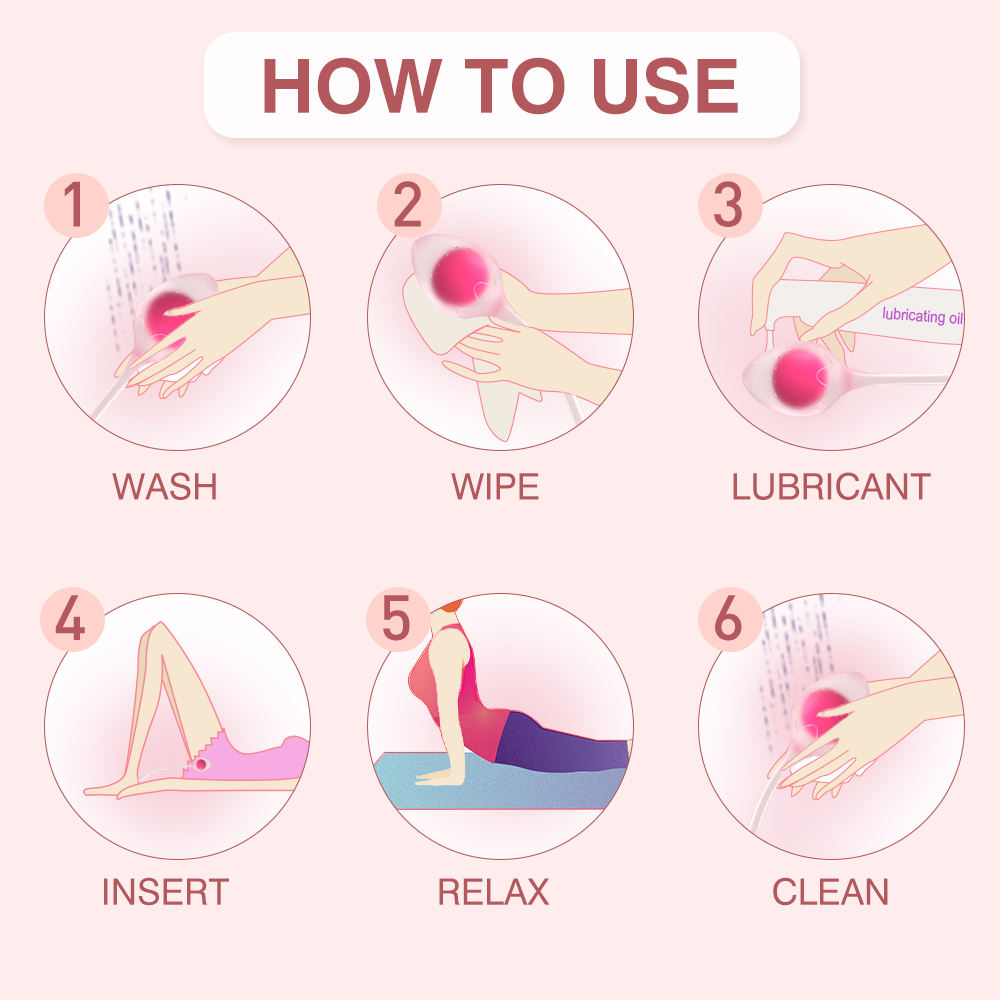 HOW TO USE

1

WASH

2

WIPE

3

lubricating oil

LUBRICANT

4

INSERT

5

RELAX

6

CLEAN